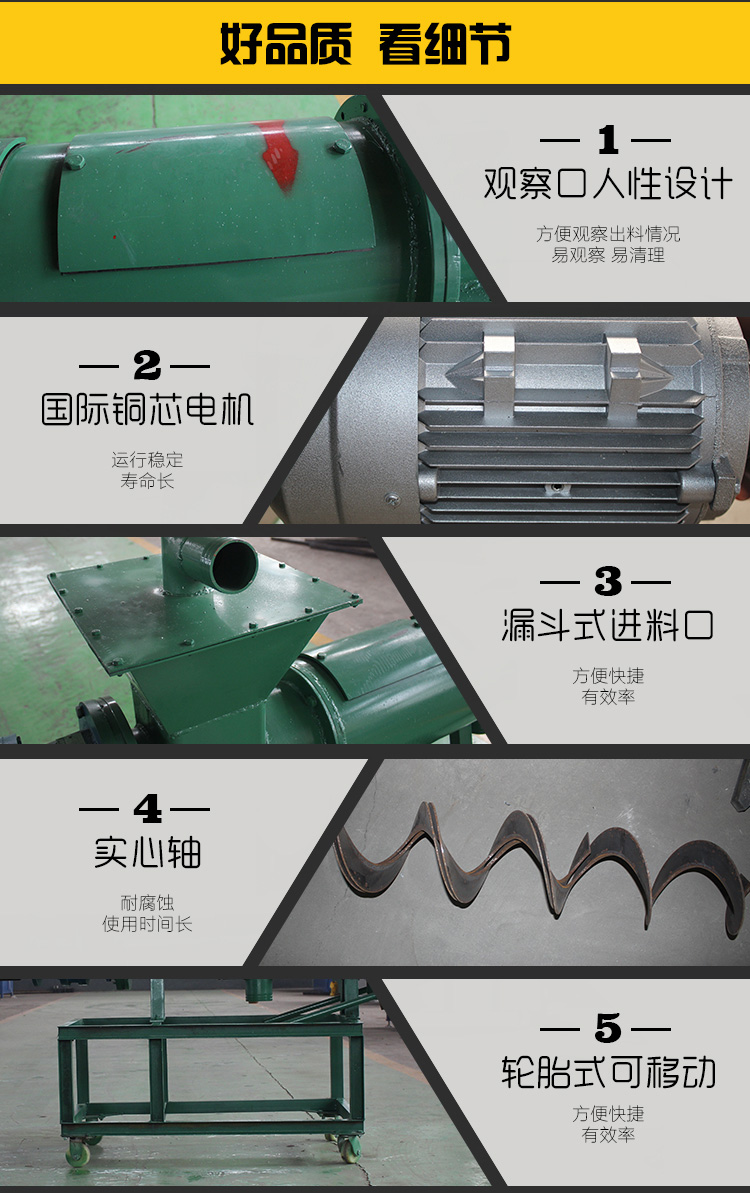 好品质 看细节

— 1 —
观察口人性设计

方便观察出料情况
易观察 易清理

— 2 —
国际铜芯电机

运行稳定
寿命长

— 3 —
漏斗式进料口

方便快捷
有效率

— 4 —
实心轴

耐腐蚀
使用时间长

— 5 —
轮胎式可移动

方便快捷
有效率